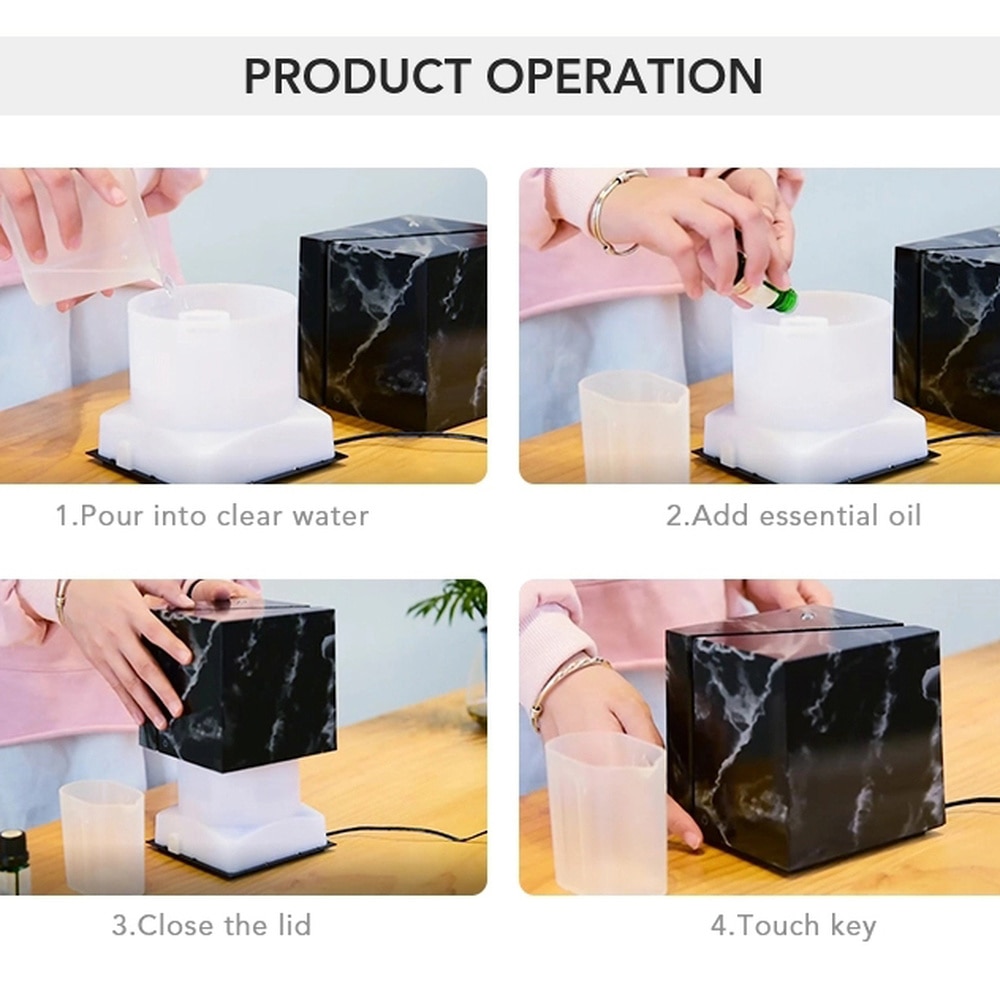 PRODUCT OPERATION

1.Pour into clear water

2.Add essential oil

3.Close the lid

4.Touch key